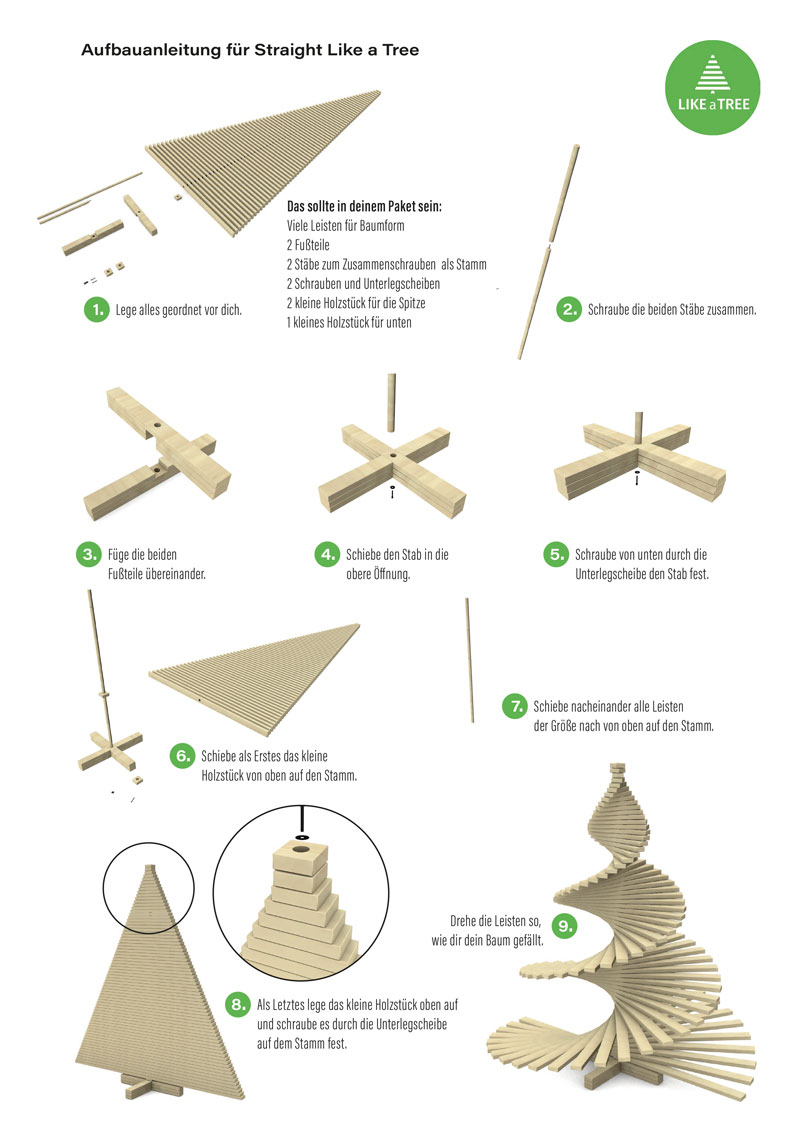 Aufbauanleitung für Straight Like a Tree

LIKE a TREE

Das sollte in deinem Paket sein:
Viele Leisten für Baumform
2 Fußteile
2 Stäbe zum Zusammenschrauben als Stamm
2 Schrauben und Unterlegscheiben
2 kleine Holzstück für die Spitze
1 kleines Holzstück für unten

1. Lege alles geordnet vor dich.

2. Schraube die beiden Stäbe zusammen.

3. Füge die beiden Fußteile übereinander.

4. Schiebe den Stab in die obere Öffnung.

5. Schraube von unten durch die Unterlegscheibe den Stab fest.

6. Schiebe als Erstes das kleine Holzstück von oben auf den Stamm.

7. Schiebe nacheinander alle Leisten der Größe nach von oben auf den Stamm.

8. Als Letztes lege das kleine Holzstück oben auf und schraube es durch die Unterlegscheibe auf dem Stamm fest.

Drehe die Leisten so, wie dir dein Baum gefällt. 9.