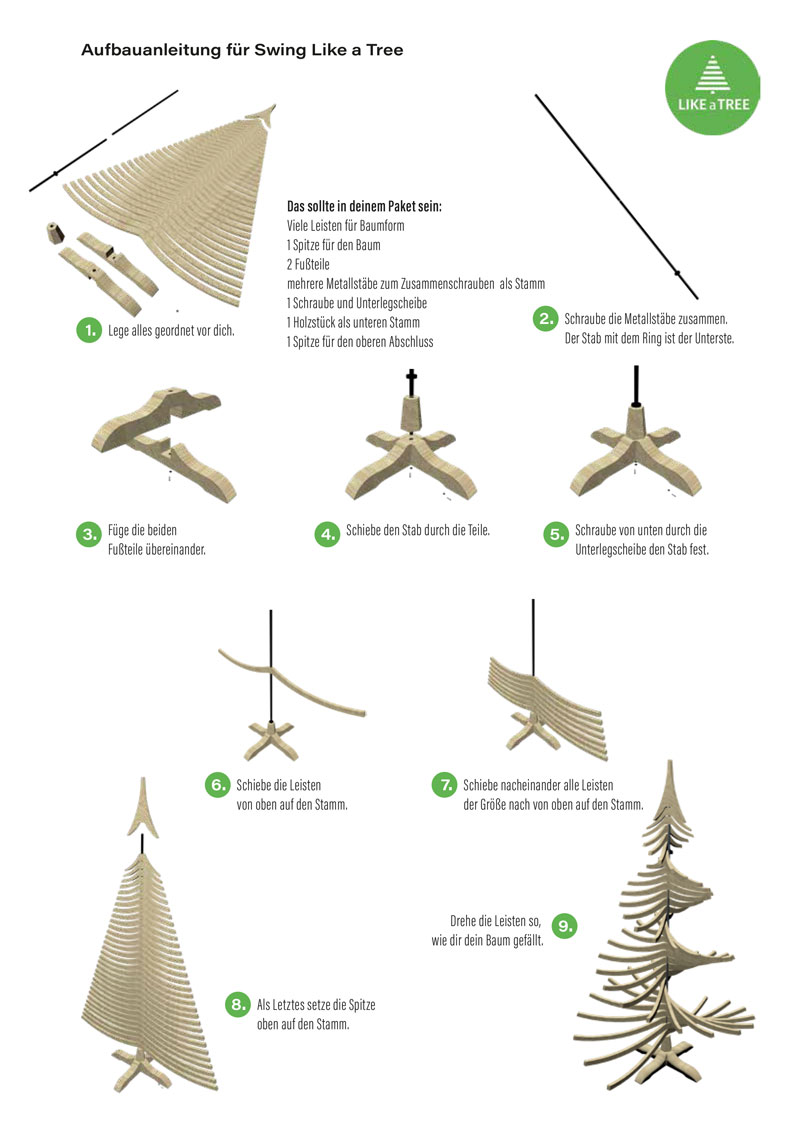 Aufbauanleitung für Swing Like a Tree

LIKE a TREE

Das sollte in deinem Paket sein:
Viele Leisten für Baumform
1 Spitze für den Baum
2 Fußteile
mehrere Metallstäbe zum Zusammenschrauben als Stamm
1 Schraube und Unterlegscheibe
1 Holzstück als unteren Stamm
1 Spitze für den oberen Abschluss

1. Lege alles geordnet vor dich.

2. Schraube die Metallstäbe zusammen. Der Stab mit dem Ring ist der Unterste.

3. Füge die beiden Fußteile übereinander.

4. Schiebe den Stab durch die Teile.

5. Schraube von unten durch die Unterlegscheibe den Stab fest.

6. Schiebe die Leisten von oben auf den Stamm.

7. Schiebe nacheinander alle Leisten der Größe nach von oben auf den Stamm.

8. Als Letztes setze die Spitze oben auf den Stamm.

Drehe die Leisten so, wie dir dein Baum gefällt. 9.