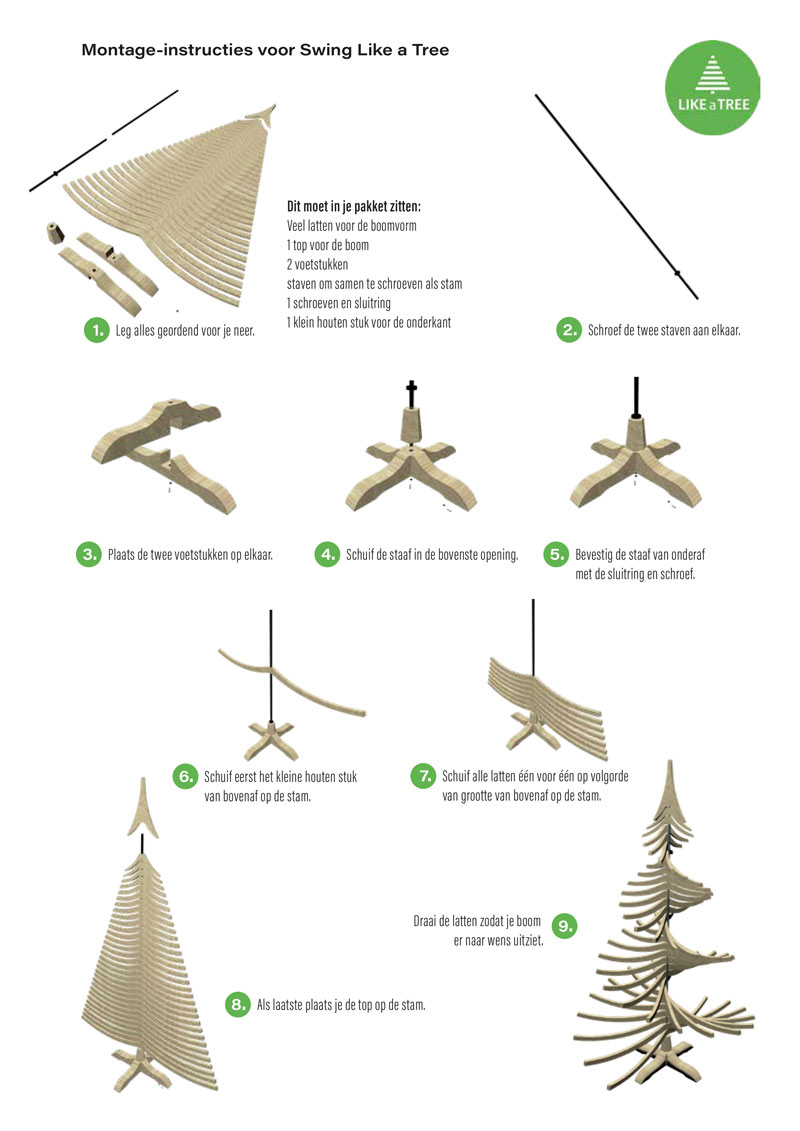 Montage-instructies voor Swing Like a Tree

LIKE a TREE

Dit moet in je pakket zitten:
Veel latten voor de boomvorm
1 top voor de boom
2 voetstukken
staven om samen te schroeven als stam
1 schroeven en sluitring
1 klein houten stuk voor de onderkant

1. Leg alles geordend voor je neer.

2. Schroef de twee staven aan elkaar.

3. Plaats de twee voetstukken op elkaar.

4. Schuif de staaf in de bovenste opening.

5. Bevestig de staaf van onderaf met de sluitring en schroef.

6. Schuif eerst het kleine houten stuk van bovenaf op de stam.

7. Schuif alle latten één voor één op volgorde van grootte van bovenaf op de stam.

8. Als laatste plaats je de top op de stam.

Draai de latten zodat je boom er naar wens uitziet. 9.